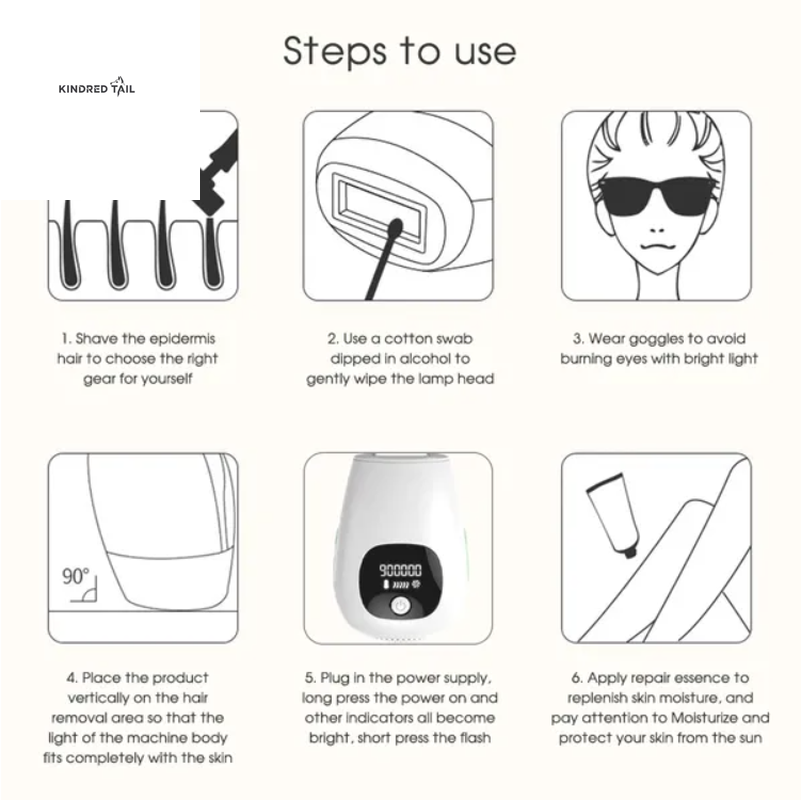 KINDRED TAIL

Steps to use

1. Shave the epidermis hair to choose the right gear for yourself

2. Use a cotton swab dipped in alcohol to gently wipe the lamp head

3. Wear goggles to avoid burning eyes with bright light

90°

900000

4. Place the product vertically on the hair removal area so that the light of the machine body fits completely with the skin

5. Plug in the power supply, long press the power on and other indicators all become bright, short press the flash

6. Apply repair essence to replenish skin moisture, and pay attention to Moisturize and protect your skin from the sun