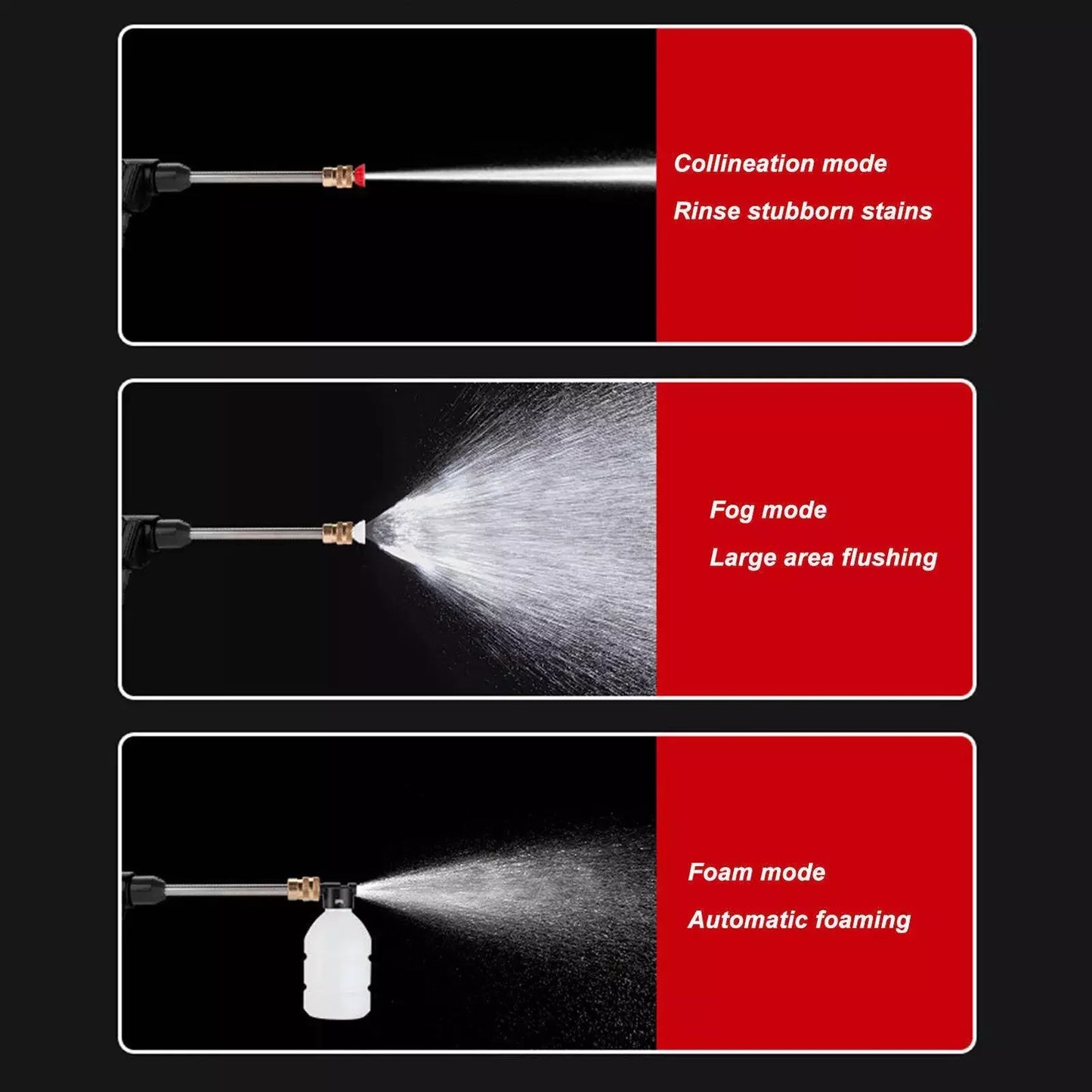 Collineation mode
Rinse stubborn stains

Fog mode
Large area flushing

Foam mode
Automatic foaming